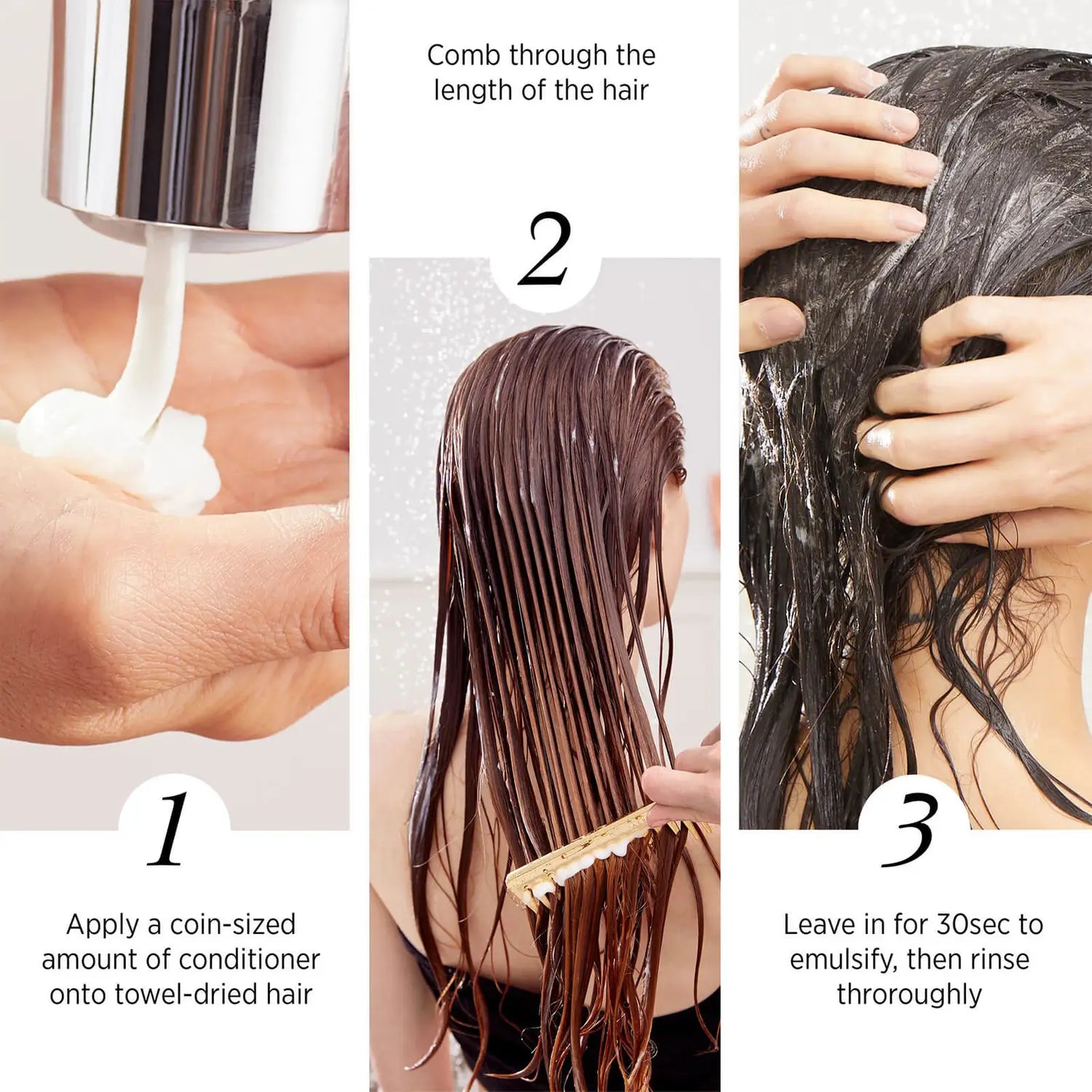 1

Apply a coin-sized amount of conditioner onto towel-dried hair

Comb through the length of the hair

2

3

Leave in for 30sec to emulsify, then rinse throroughly