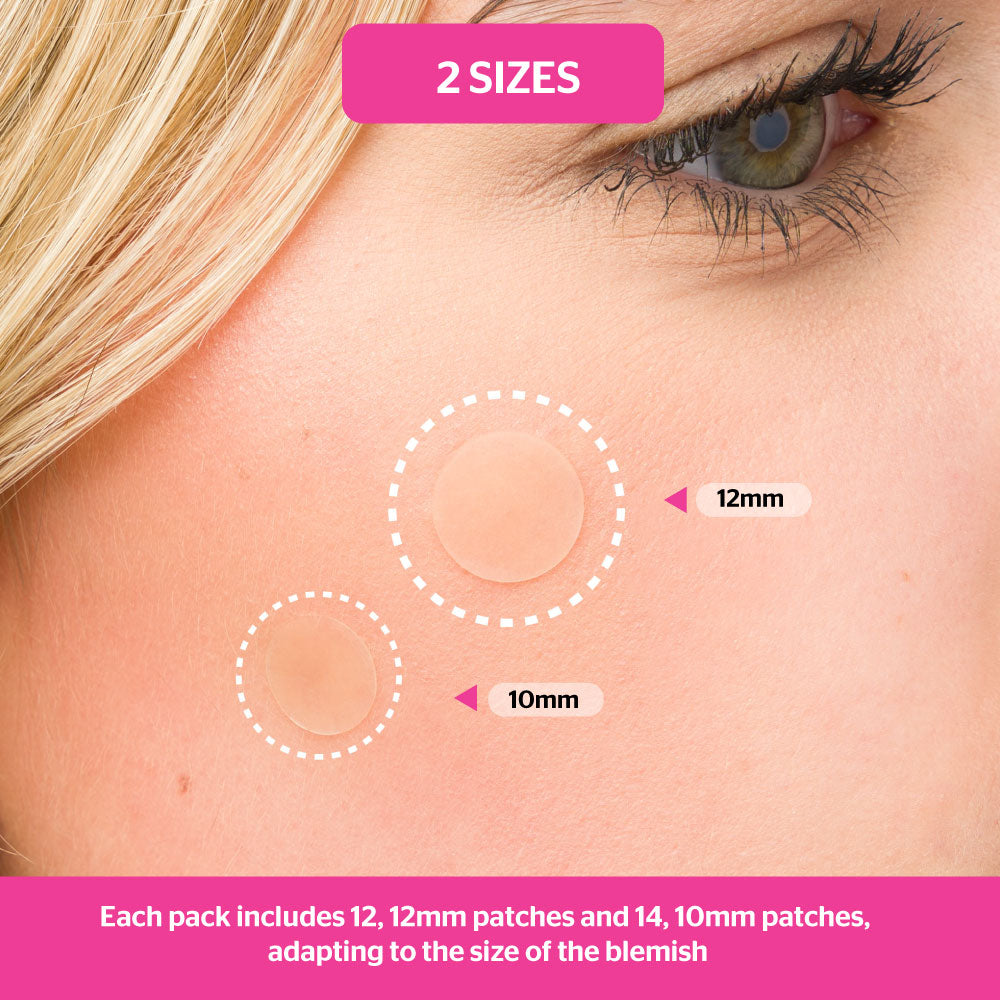 2 SIZES

12mm

10mm

Each pack includes 12, 12mm patches and 14, 10mm patches, adapting to the size of the blemish